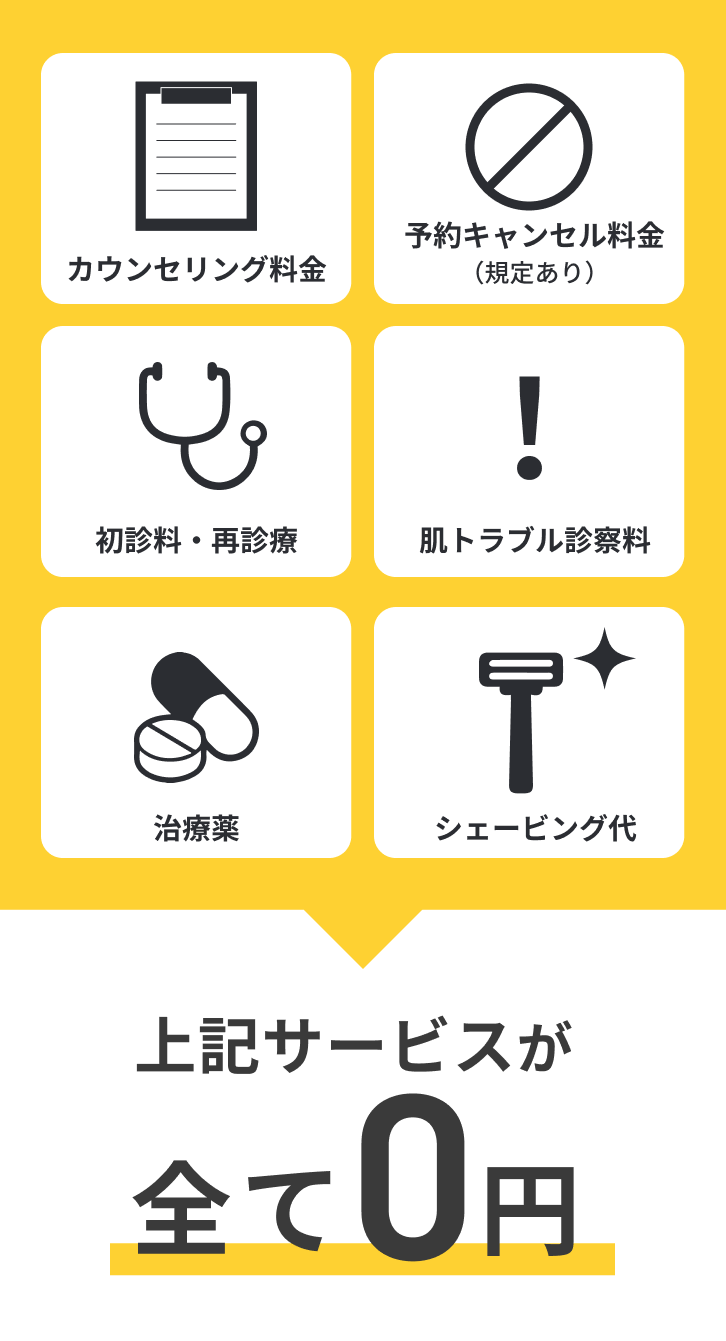 カウンセリング料金

予約キャンセル料金
（規定あり）

初診料・再診療

肌トラブル診察料

治療薬

シェービング代

上記サービスが

全て0円